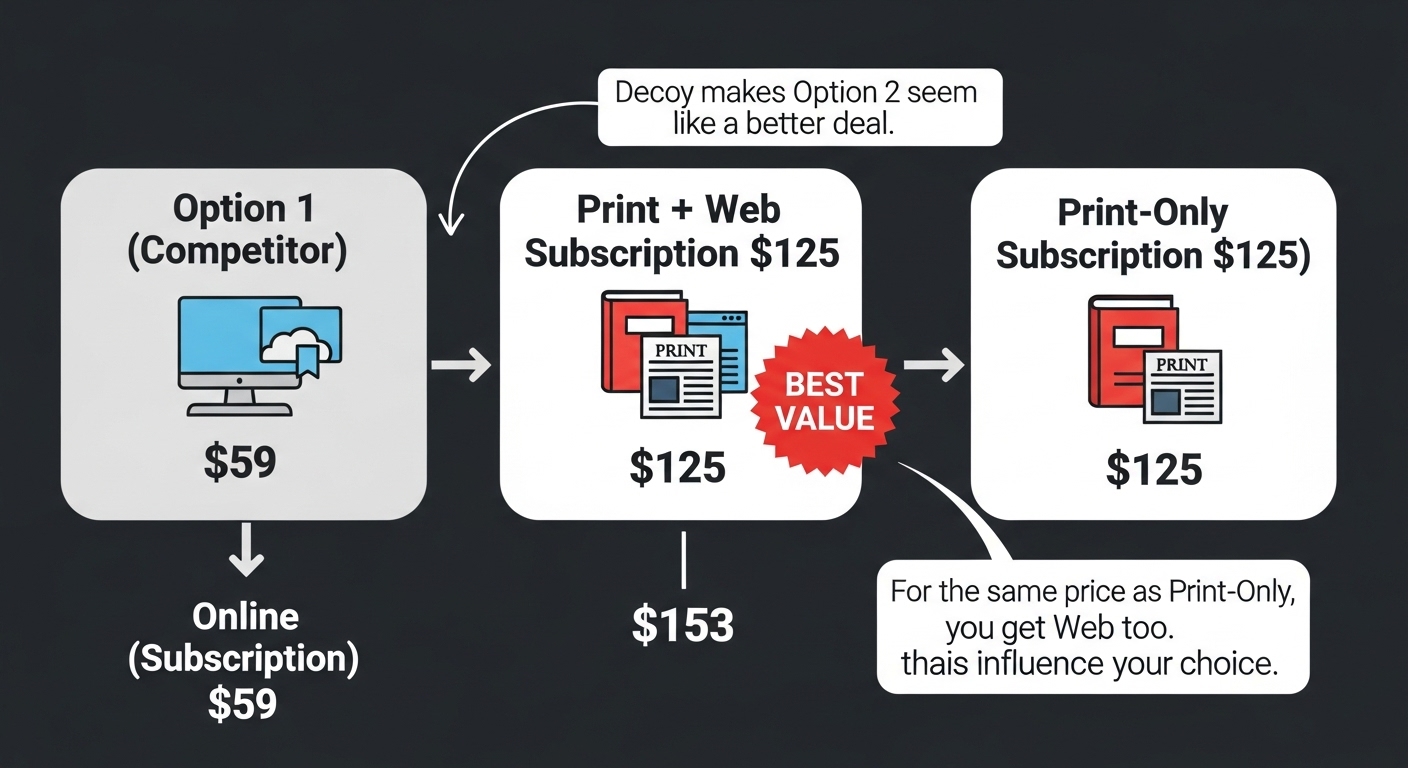 Decoy makes Option 2 seem like a better deal.

Option 1 (Competitor)

$59

Online (Subscription) $59

Print + Web Subscription $125

PRINT

BEST VALUE

$125

$153

Print-Only Subscription $125)

PRINT

$125

For the same price as Print-Only, you get Web too. thais influence your choice.